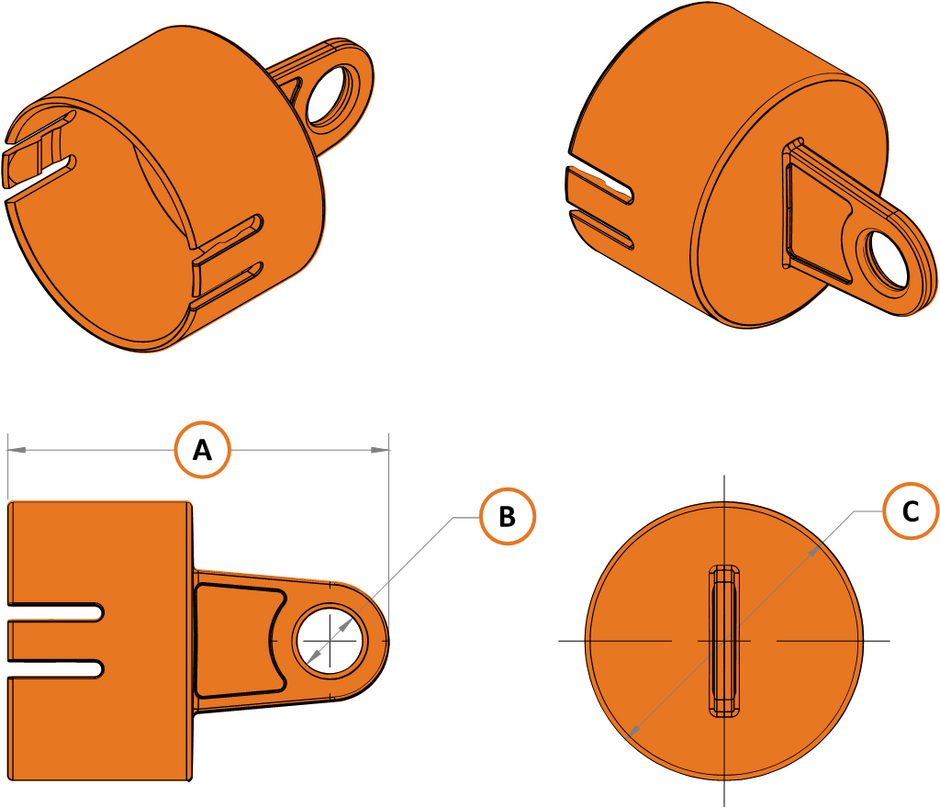 A

B

C